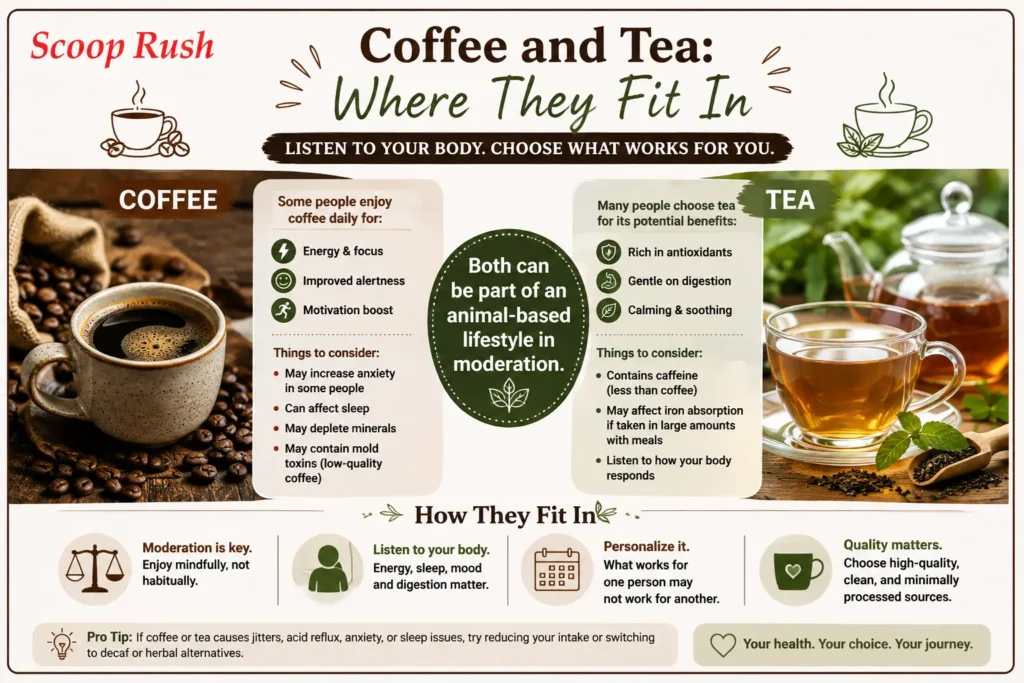 Scoop Rush

Coffee and Tea:
Where They Fit In

LISTEN TO YOUR BODY. CHOOSE WHAT WORKS FOR YOU.

COFFEE

Some people enjoy coffee daily for:

Energy & focus
Improved alertness
Motivation boost

Things to consider:
• May increase anxiety in some people
• Can affect sleep
• May deplete minerals
• May contain mold toxins (low-quality coffee)

Both can be part of an animal-based lifestyle in moderation.

TEA

Many people choose tea for its potential benefits:

Rich in antioxidants
Gentle on digestion
Calming & soothing

Things to consider:
• Contains caffeine (less than coffee)
• May affect iron absorption if taken in large amounts with meals
• Listen to how your body responds

How They Fit In

Moderation is key.
Enjoy mindfully, not habitually.

Listen to your body.
Energy, sleep, mood and digestion matter.

Personalize it.
What works for one person may not work for another.

Quality matters.
Choose high-quality, clean, and minimally processed sources.

Pro Tip: If coffee or tea causes jitters, acid reflux, anxiety, or sleep issues, try reducing your intake or switching to decaf or herbal alternatives.

Your health. Your choice. Your journey.